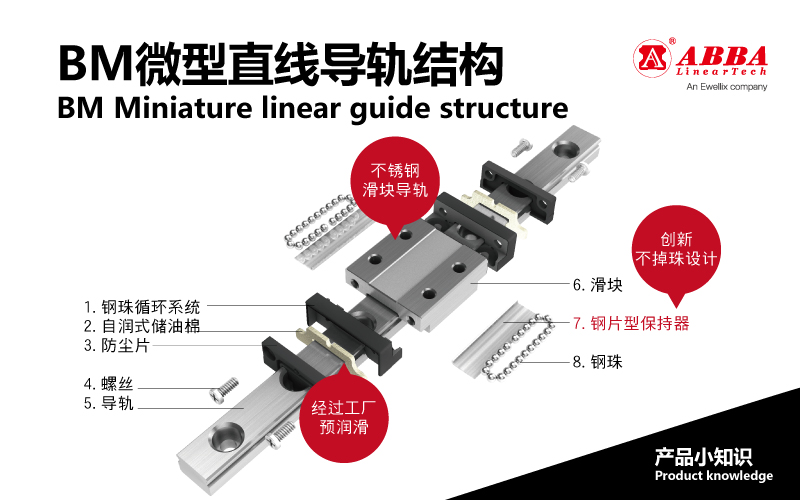 BM微型直线导轨结构
BM Miniature linear guide structure

ABBA LinearTech
An Ewellix company

不锈钢
滑块导轨

创新
不掉珠设计

1. 钢珠循环系统
2. 自润式储油棉
3. 防尘片
4. 螺丝
5. 导轨

6. 滑块
7. 钢片型保持器
8. 钢珠

经过工厂
预润滑

产品小知识
Product knowledge